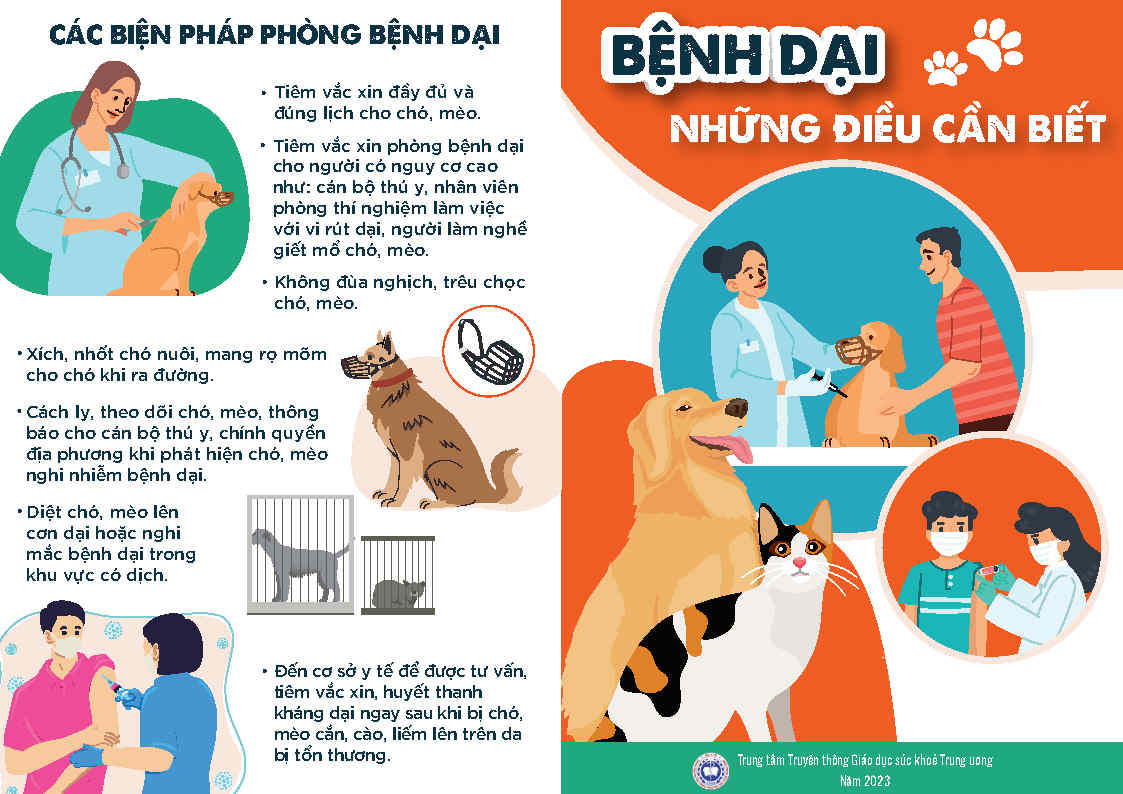 CÁC BIỆN PHÁP PHÒNG BỆNH DẠI

• Tiêm vắc xin đầy đủ và đúng lịch cho chó, mèo.

• Tiêm vắc xin phòng bệnh dại cho người có nguy cơ cao như: cán bộ thú y, nhân viên phòng thí nghiệm làm việc với vi rút dại, người làm nghề giết mổ chó, mèo.

• Không đùa nghịch, trêu chọc chó, mèo.

• Xích, nhốt chó nuôi, mang rọ mõm cho chó khi ra đường.

• Cách ly, theo dõi chó, mèo, thông báo cho cán bộ thú y, chính quyền địa phương khi phát hiện chó, mèo nghi nhiễm bệnh dại.

• Diệt chó, mèo lên cơn dại hoặc nghi mắc bệnh dại trong khu vực có dịch.

• Đến cơ sở y tế để được tư vấn, tiêm vắc xin, huyết thanh kháng dại ngay sau khi bị chó, mèo cắn, cào, liếm lên trên da bị tổn thương.

BỆNH DẠI

NHỮNG ĐIỀU CẦN BIẾT

Trung tâm Truyền thông Giáo dục sức khoẻ Trung ương
Năm 2023